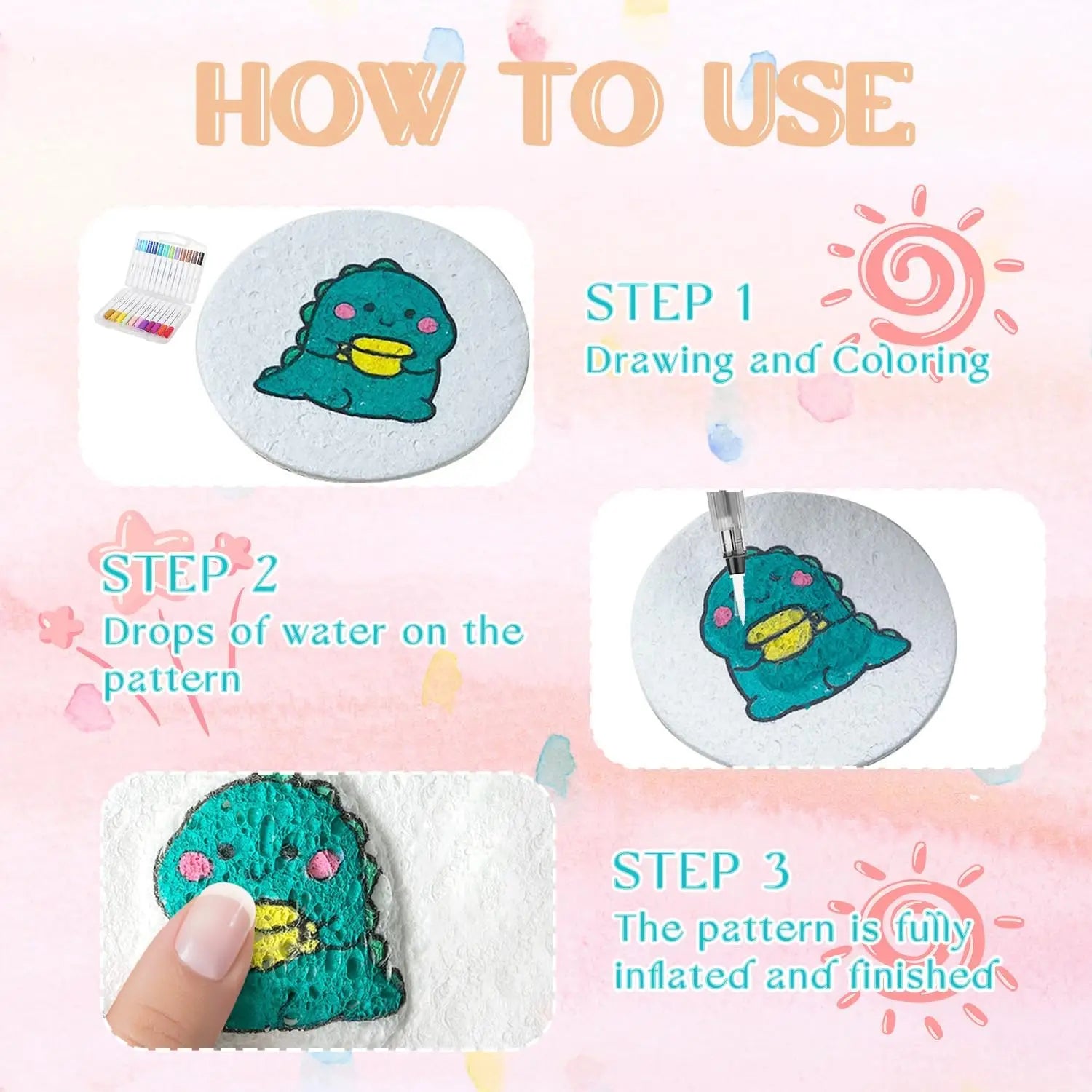 HOW TO USE

STEP 1
Drawing and Coloring

STEP 2
Drops of water on the pattern

STEP 3
The pattern is fully inflated and finished